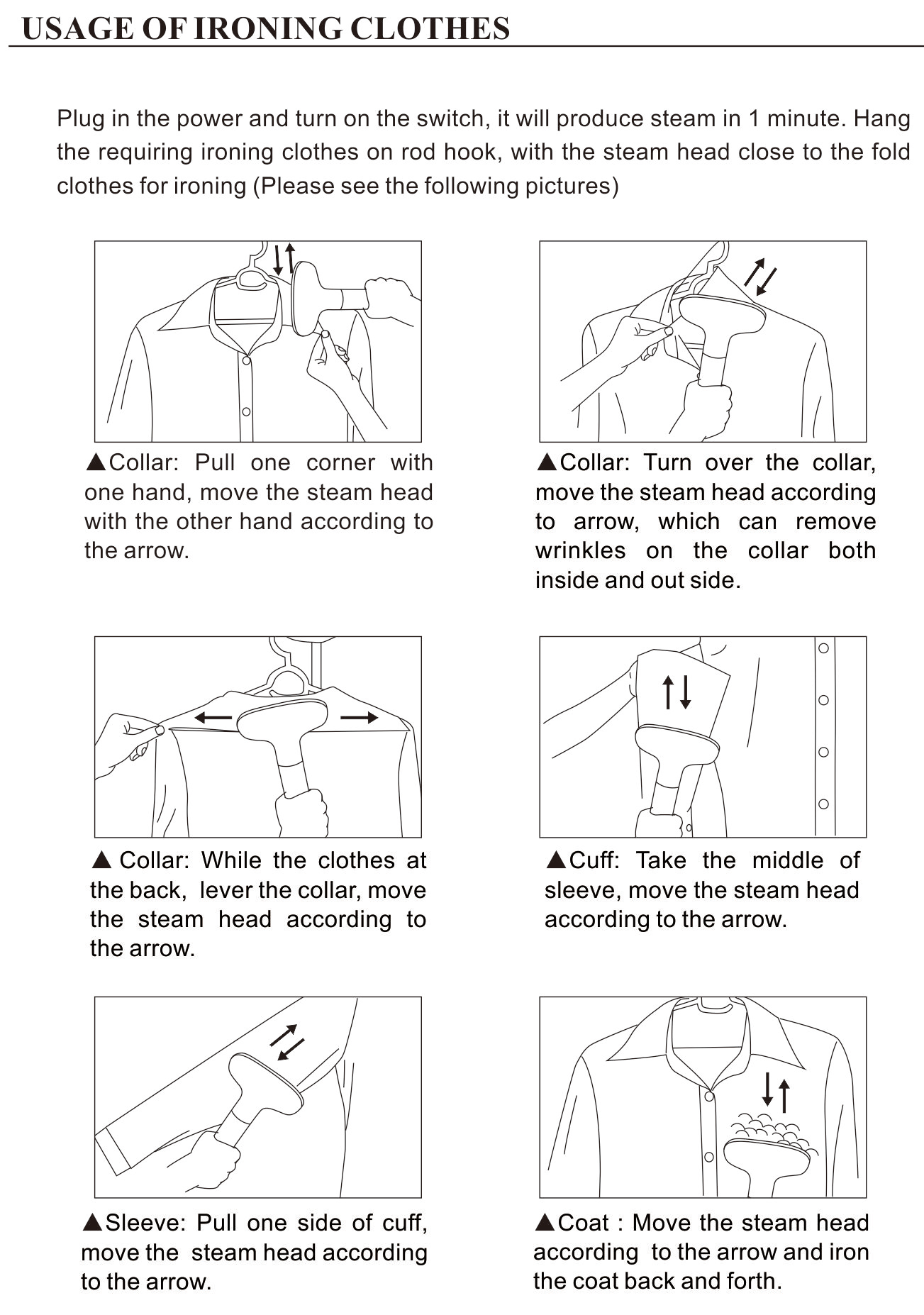 USAGE OF IRONING CLOTHES

Plug in the power and turn on the switch, it will produce steam in 1 minute. Hang the requiring ironing clothes on rod hook, with the steam head close to the fold clothes for ironing (Please see the following pictures)

▲Collar: Pull one corner with one hand, move the steam head with the other hand according to the arrow.

▲Collar: Turn over the collar, move the steam head according to arrow, which can remove wrinkles on the collar both inside and out side.

▲ Collar: While the clothes at the back, lever the collar, move the steam head according to the arrow.

▲Cuff: Take the middle of sleeve, move the steam head according to the arrow.

▲Sleeve: Pull one side of cuff, move the steam head according to the arrow.

▲Coat : Move the steam head according to the arrow and iron the coat back and forth.