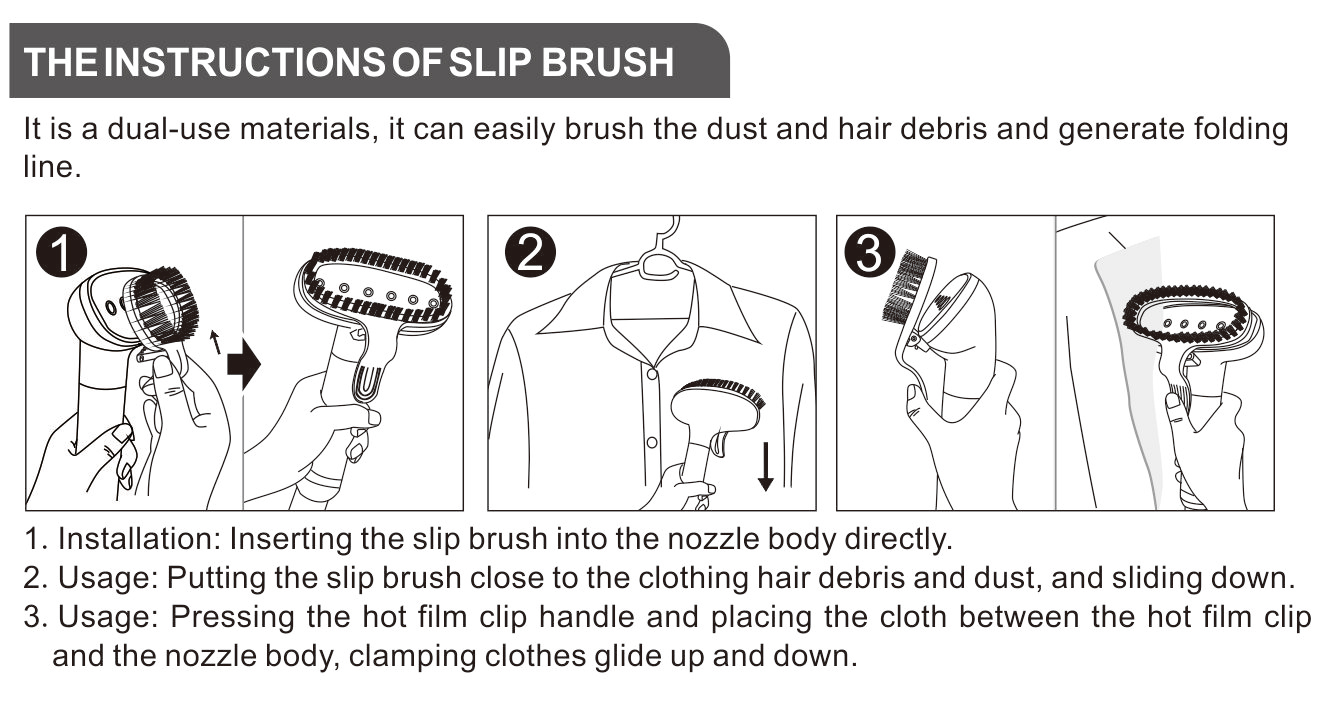 THE INSTRUCTIONS OF SLIP BRUSH

It is a dual-use materials, it can easily brush the dust and hair debris and generate folding line.

1

2

3

1. Installation: Inserting the slip brush into the nozzle body directly.
2. Usage: Putting the slip brush close to the clothing hair debris and dust, and sliding down.
3. Usage: Pressing the hot film clip handle and placing the cloth between the hot film clip and the nozzle body, clamping clothes glide up and down.